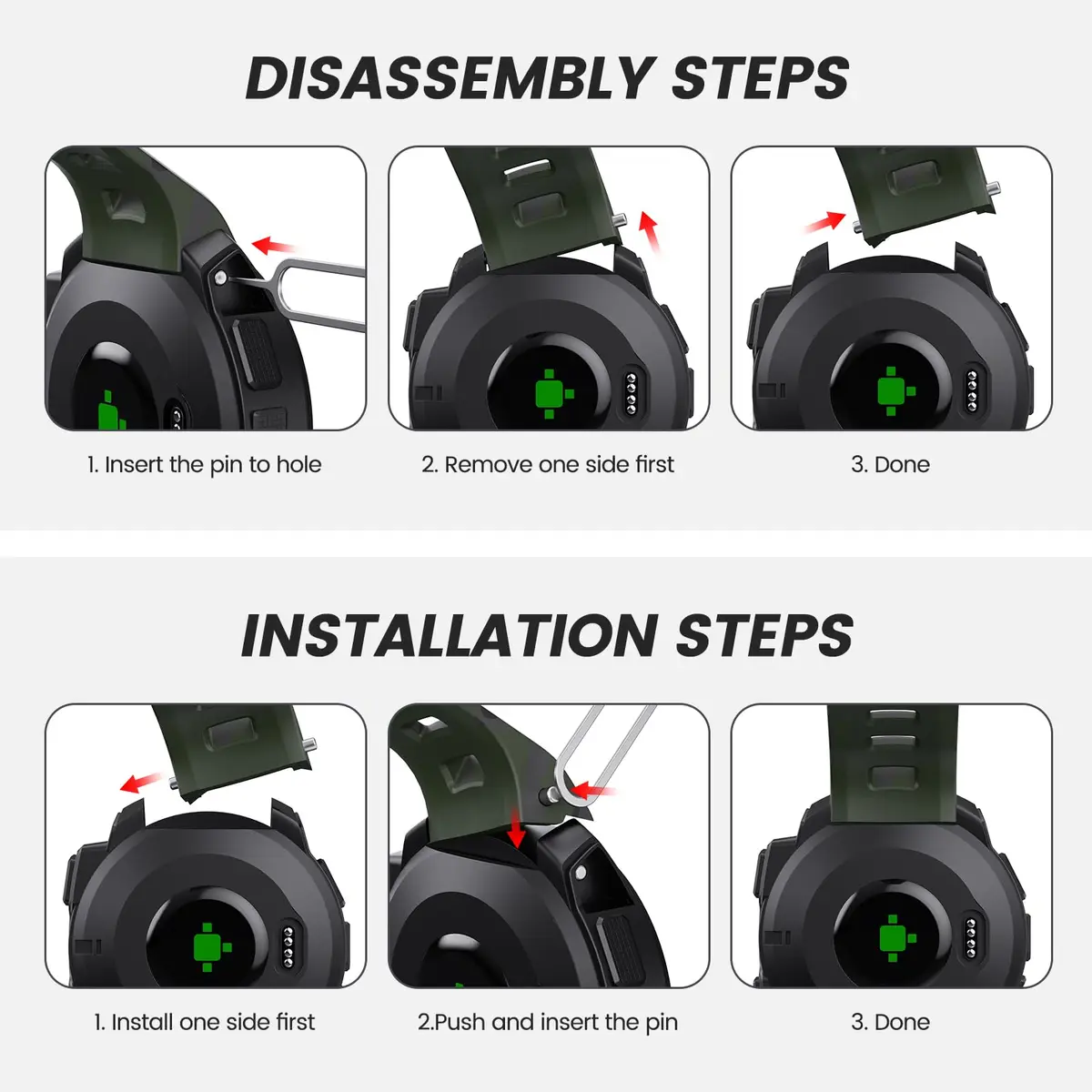 DISASSEMBLY STEPS

1. Insert the pin to hole

2. Remove one side first

3. Done

INSTALLATION STEPS

1. Install one side first

2.Push and insert the pin

3. Done