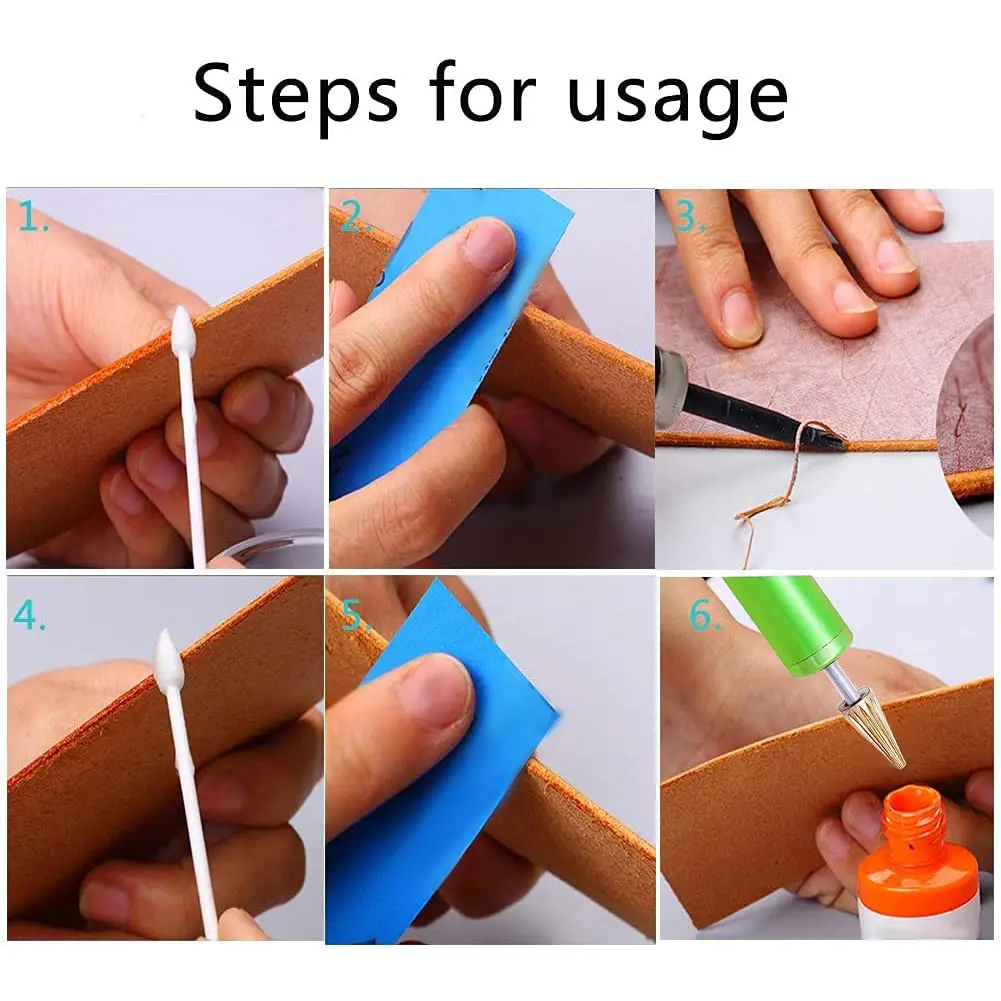 Steps for usage

1.

2.

3.

4.

5.

6.