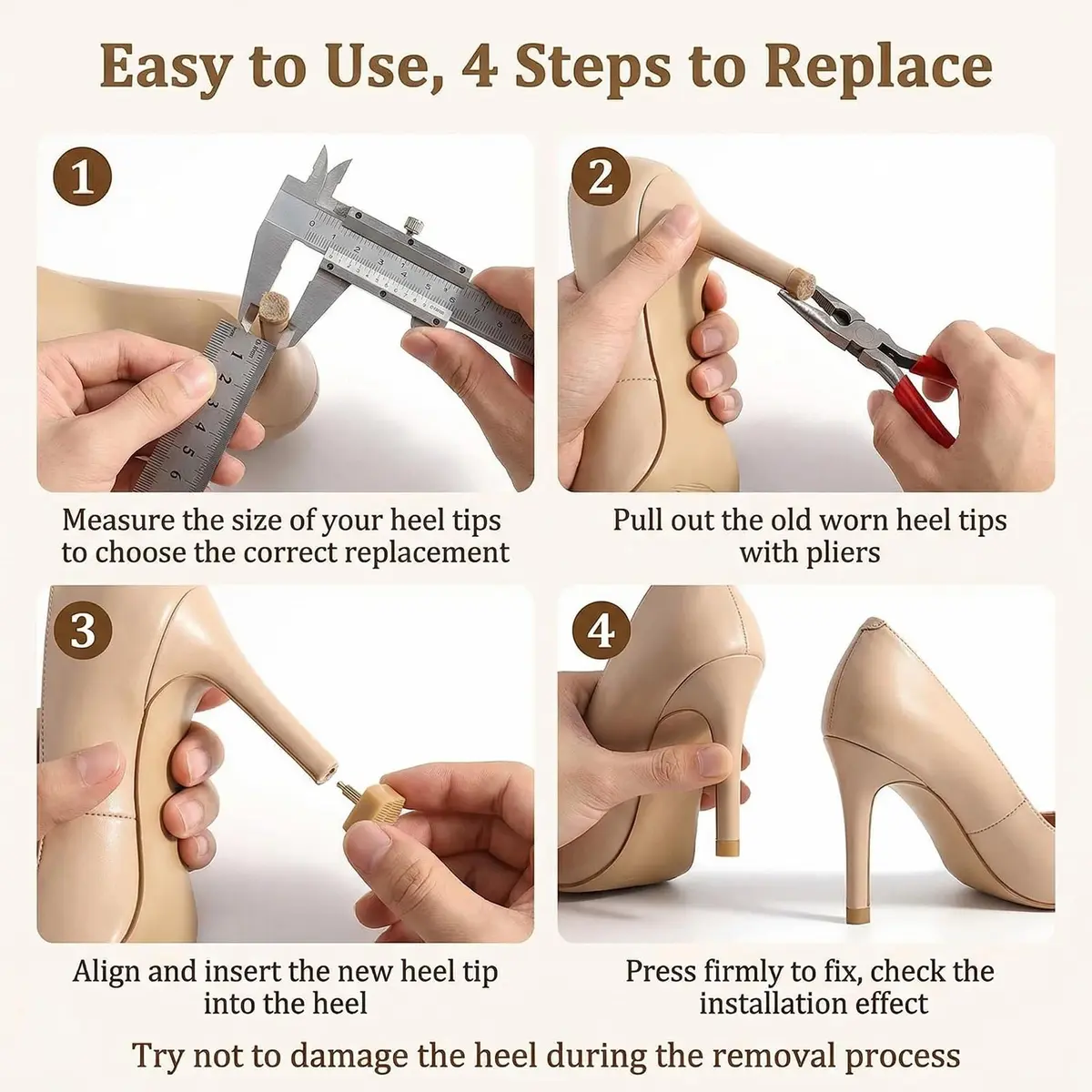 Easy to Use, 4 Steps to Replace

1

Measure the size of your heel tips to choose the correct replacement

2

Pull out the old worn heel tips with pliers

3

Align and insert the new heel tip into the heel

4

Press firmly to fix, check the installation effect

Try not to damage the heel during the removal process