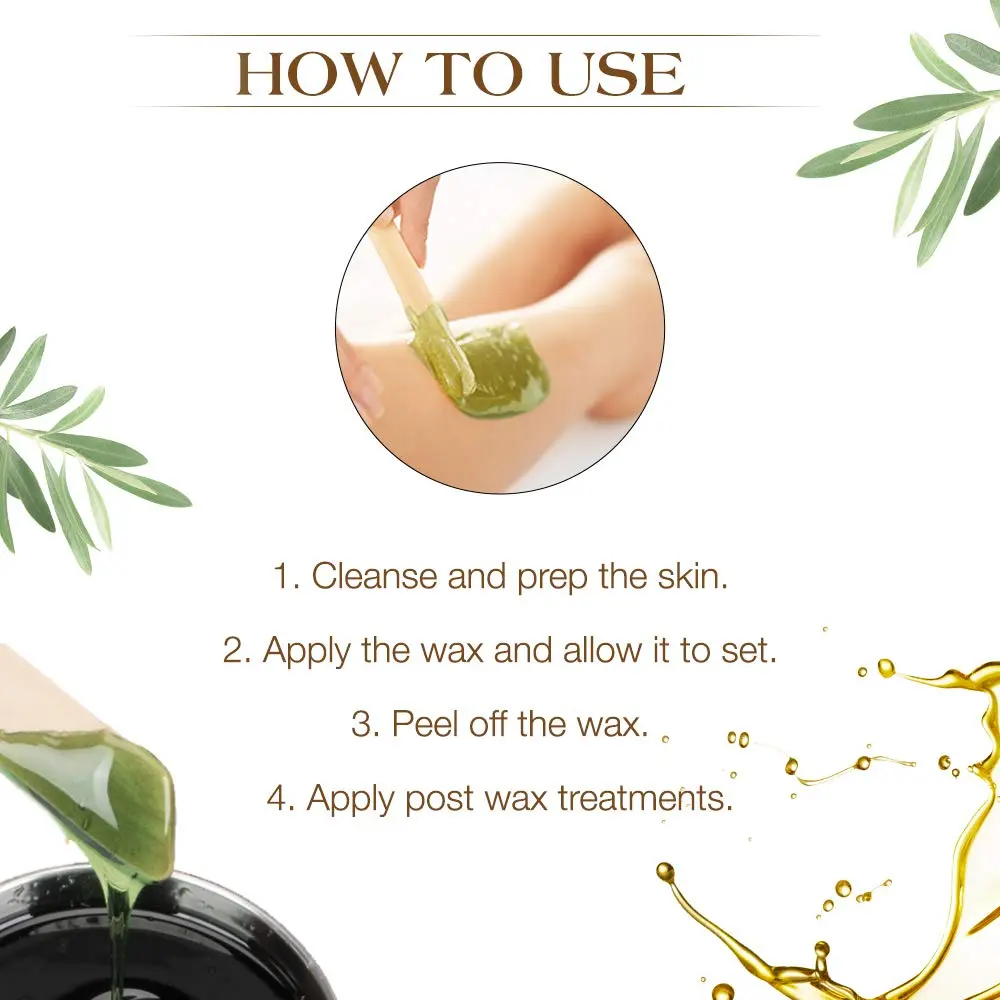 HOW TO USE

1. Cleanse and prep the skin.

2. Apply the wax and allow it to set.

3. Peel off the wax.

4. Apply post wax treatments.