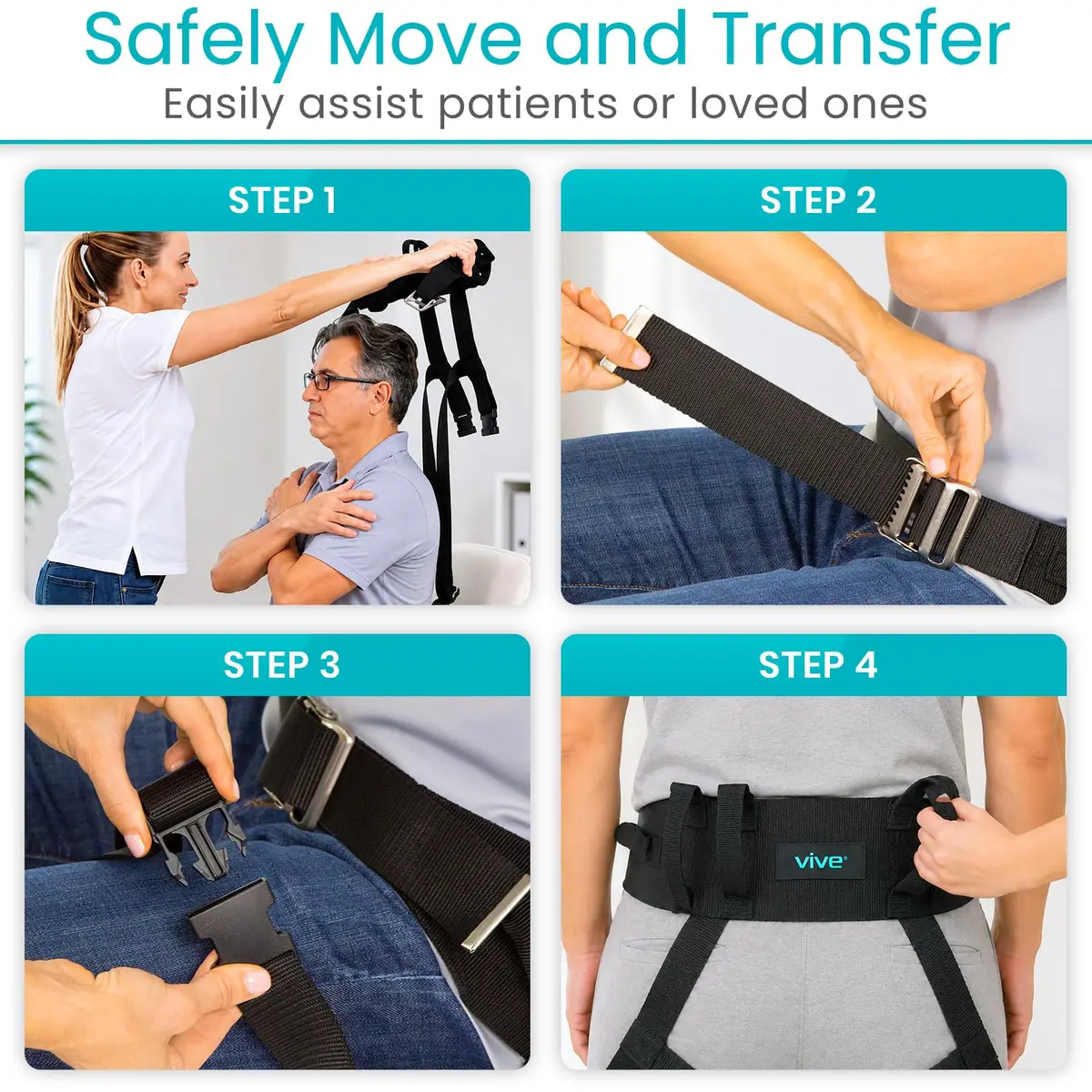 Safely Move and Transfer
Easily assist patients or loved ones

STEP 1

STEP 2

STEP 3

STEP 4

vive