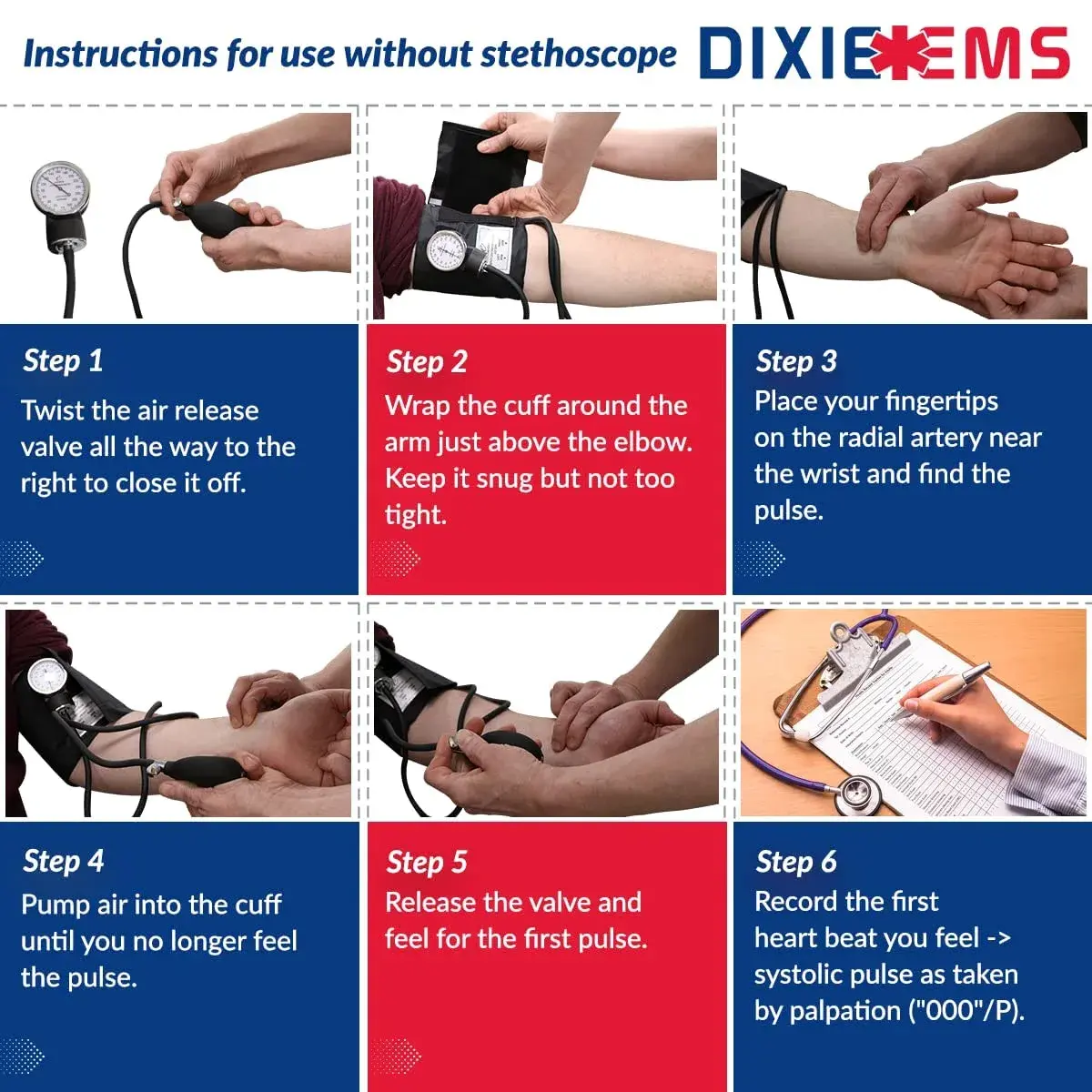 Instructions for use without stethoscope

DIXIE EMS

Step 1
Twist the air release valve all the way to the right to close it off.

Step 2
Wrap the cuff around the arm just above the elbow. Keep it snug but not too tight.

Step 3
Place your fingertips on the radial artery near the wrist and find the pulse.

Step 4
Pump air into the cuff until you no longer feel the pulse.

Step 5
Release the valve and feel for the first pulse.

Step 6
Record the first heart beat you feel -> systolic pulse as taken by palpation ("000"/P).