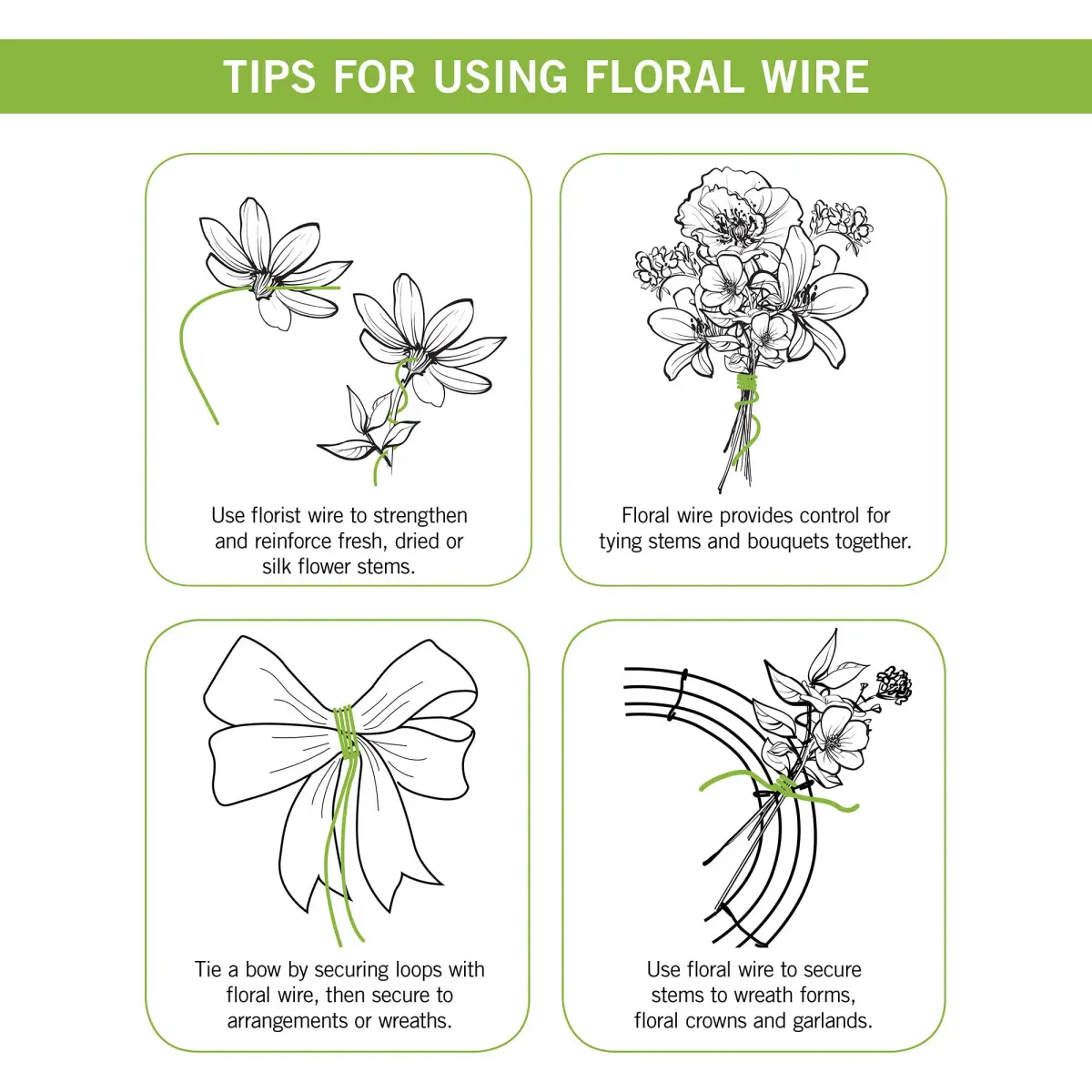 TIPS FOR USING FLORAL WIRE

Use florist wire to strengthen and reinforce fresh, dried or silk flower stems.

Floral wire provides control for tying stems and bouquets together.

Tie a bow by securing loops with floral wire, then secure to arrangements or wreaths.

Use floral wire to secure stems to wreath forms, floral crowns and garlands.