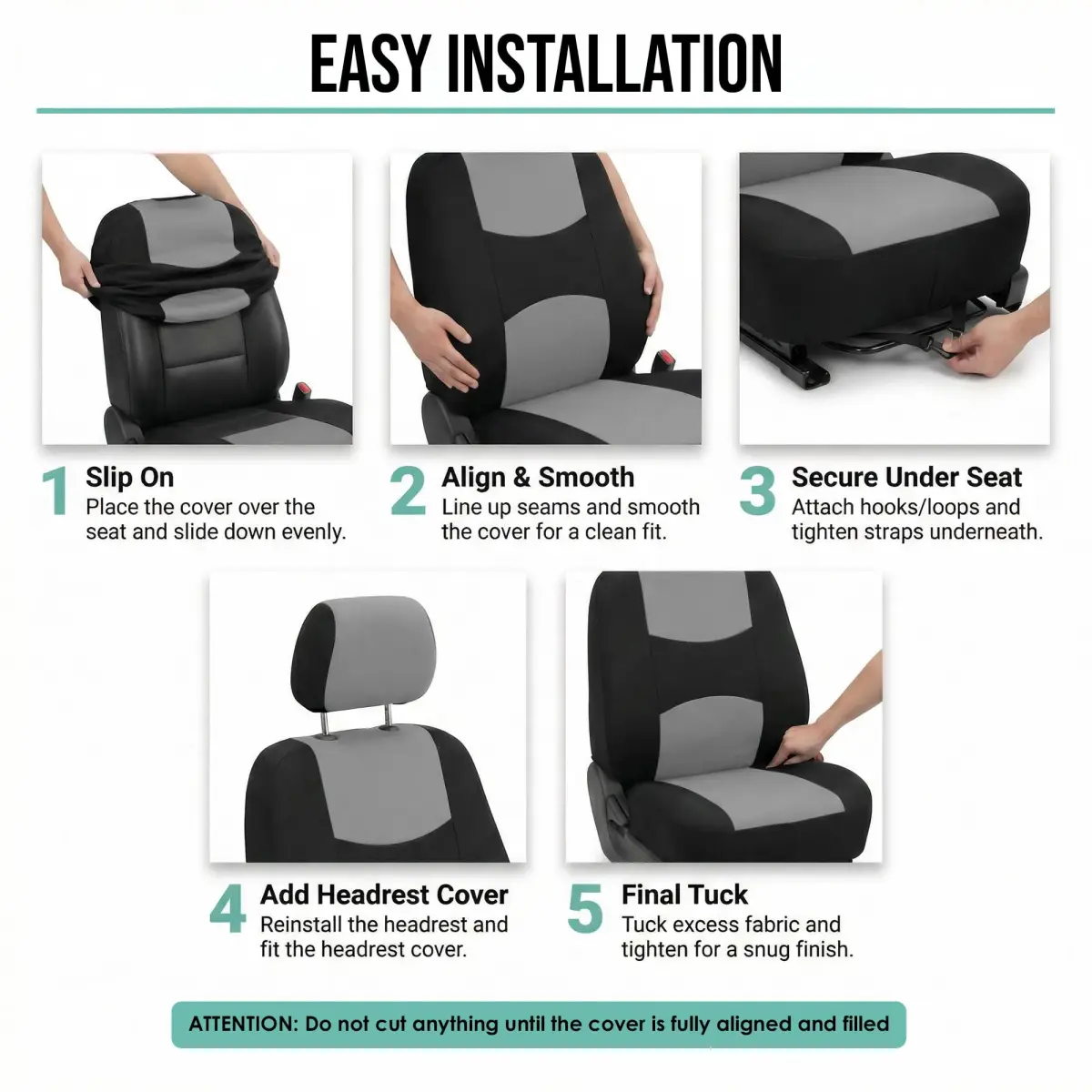 EASY INSTALLATION

1 Slip On
Place the cover over the seat and slide down evenly.

2 Align & Smooth
Line up seams and smooth the cover for a clean fit.

3 Secure Under Seat
Attach hooks/loops and tighten straps underneath.

4 Add Headrest Cover
Reinstall the headrest and fit the headrest cover.

5 Final Tuck
Tuck excess fabric and tighten for a snug finish.

ATTENTION: Do not cut anything until the cover is fully aligned and filled