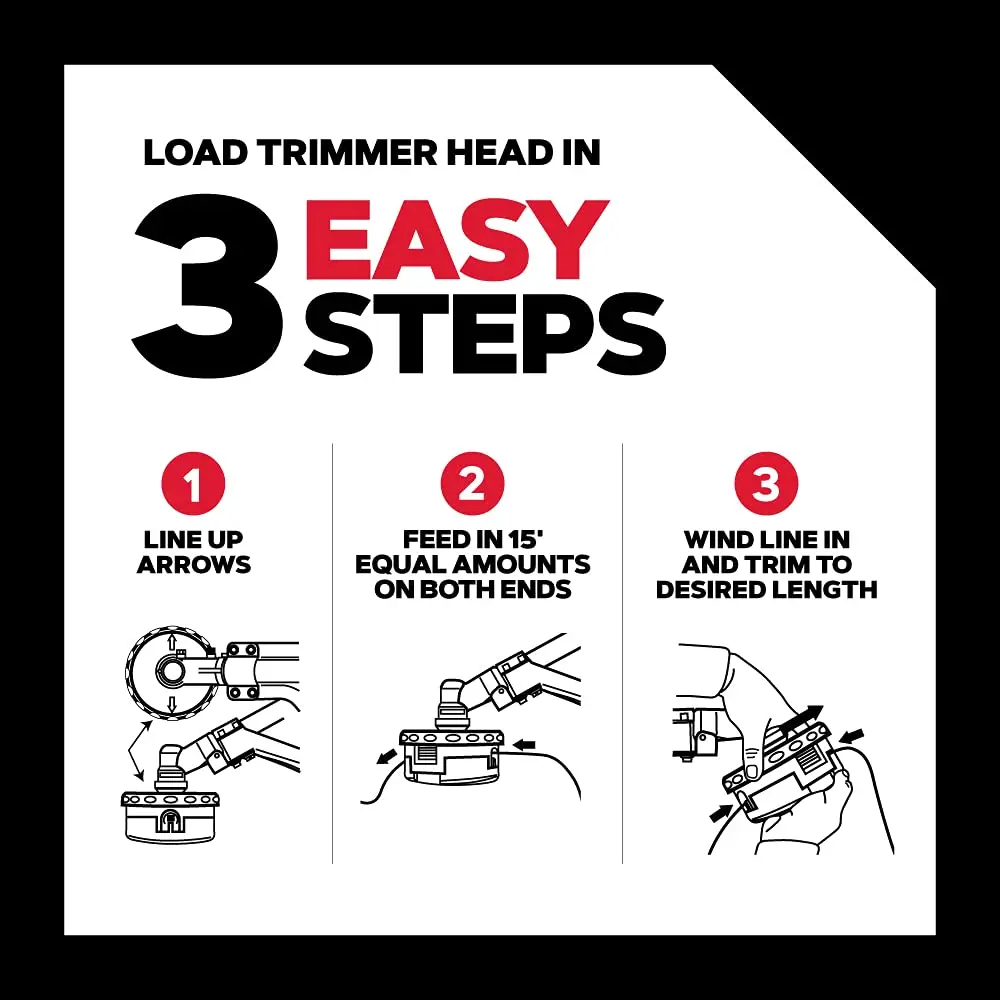 LOAD TRIMMER HEAD IN

3 EASY STEPS

1
LINE UP ARROWS

2
FEED IN 15' EQUAL AMOUNTS ON BOTH ENDS

3
WIND LINE IN AND TRIM TO DESIRED LENGTH