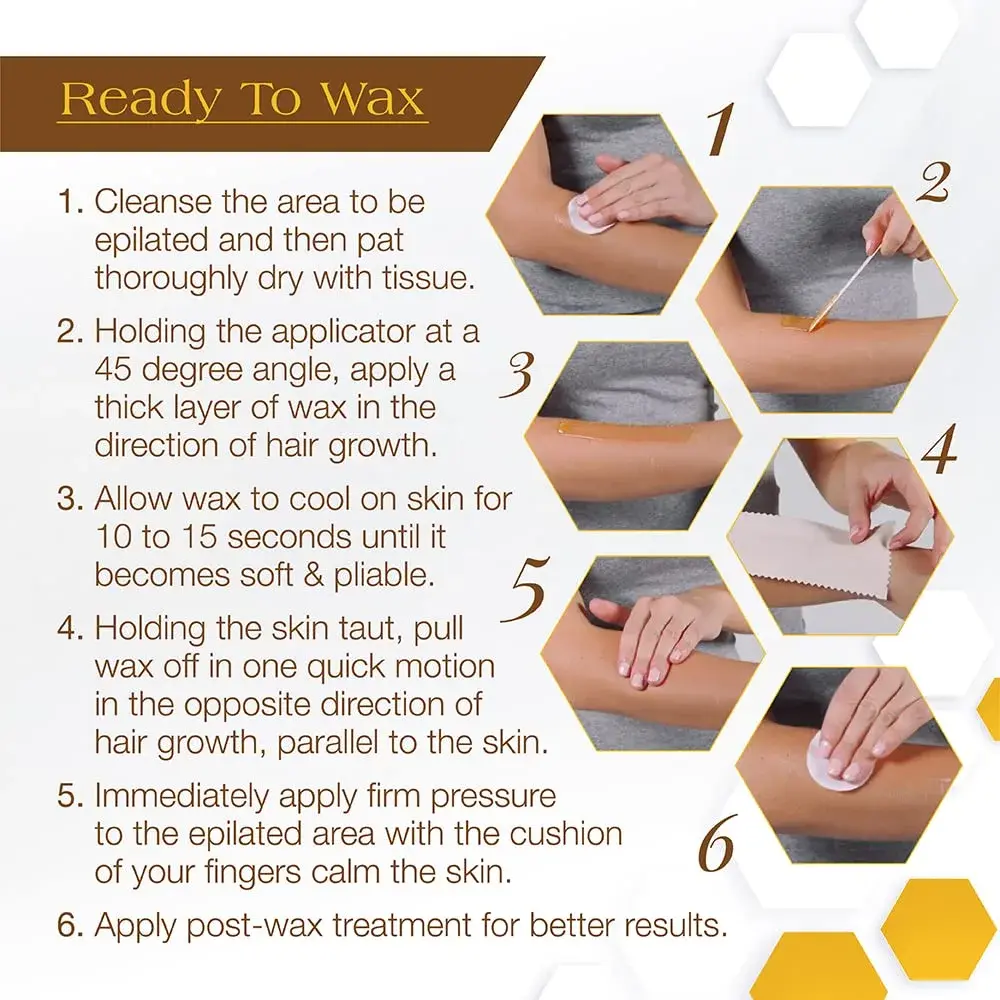 Ready To Wax

1. Cleanse the area to be epilated and then pat thoroughly dry with tissue.

2. Holding the applicator at a 45 degree angle, apply a thick layer of wax in the direction of hair growth.

3. Allow wax to cool on skin for 10 to 15 seconds until it becomes soft & pliable.

4. Holding the skin taut, pull wax off in one quick motion in the opposite direction of hair growth, parallel to the skin.

5. Immediately apply firm pressure to the epilated area with the cushion of your fingers calm the skin.

6. Apply post-wax treatment for better results.

1

2

3

4

5

6